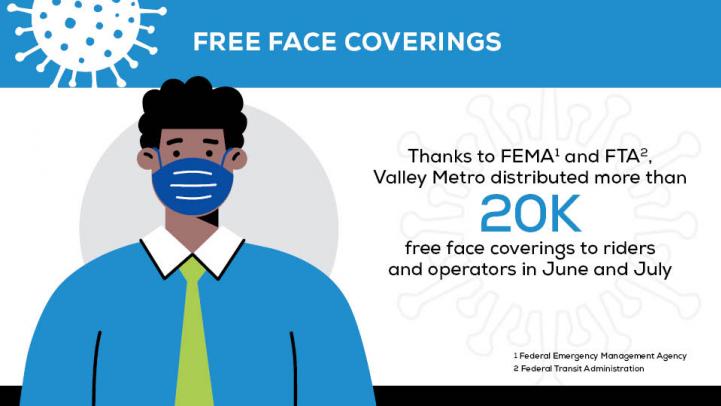 FREE FACE COVERINGS

Thanks to FEMA$^1$ and FTA$^2$, Valley Metro distributed more than

20K

free face coverings to riders and operators in June and July

1 Federal Emergency Management Agency
2 Federal Transit Administration